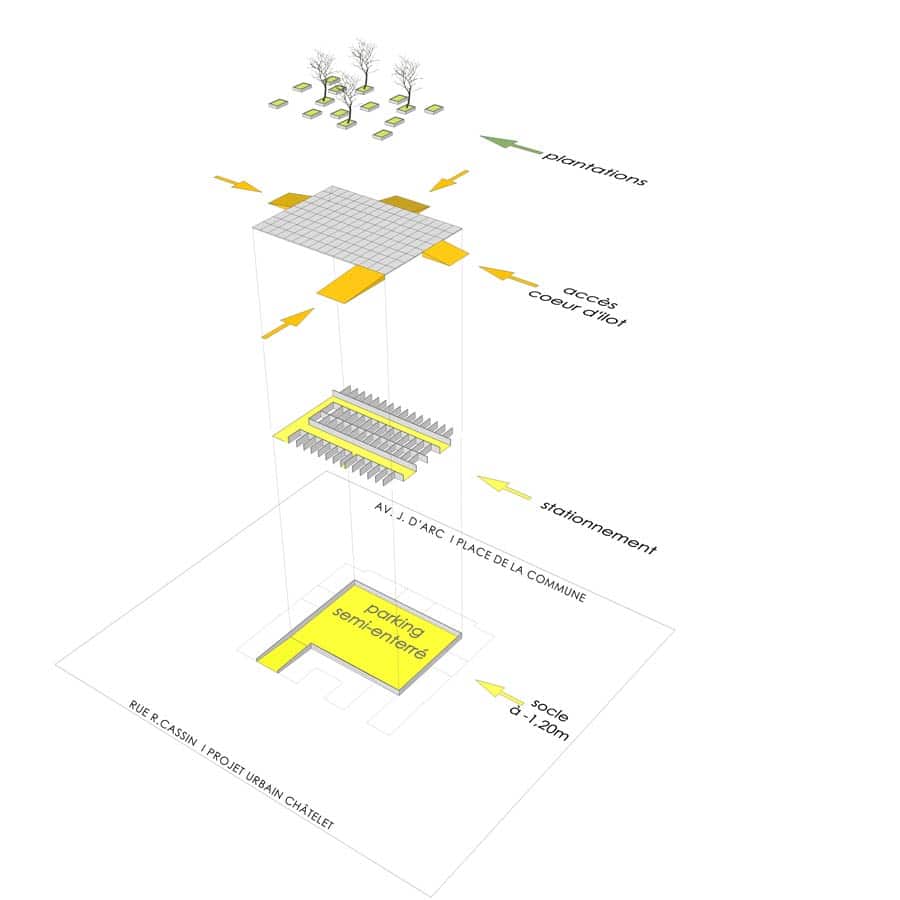 plantations

accès
coeur d'ilot

stationnement

AV. J. D'ARC I PLACE DE LA COMMUNE

parking
semi-enterré

socle
à -1,20m

RUE R.CASSIN I PROJET URBAIN CHÂTELET